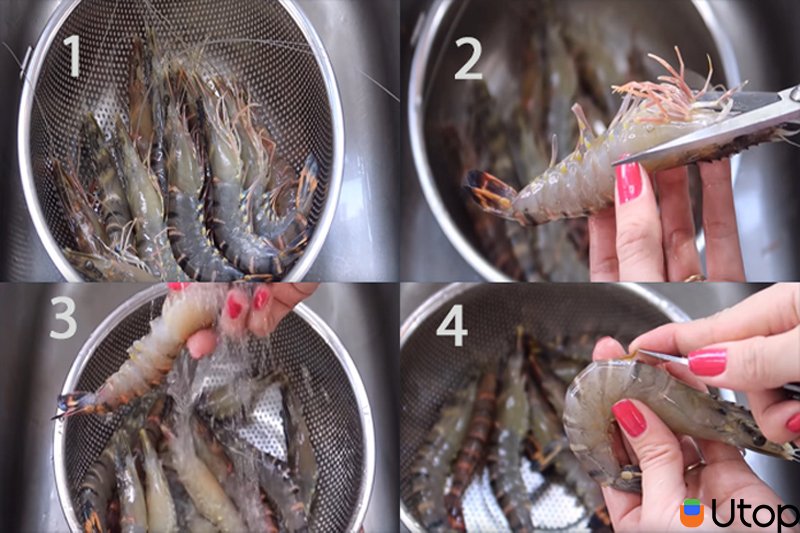 1

2

3

4

Utop